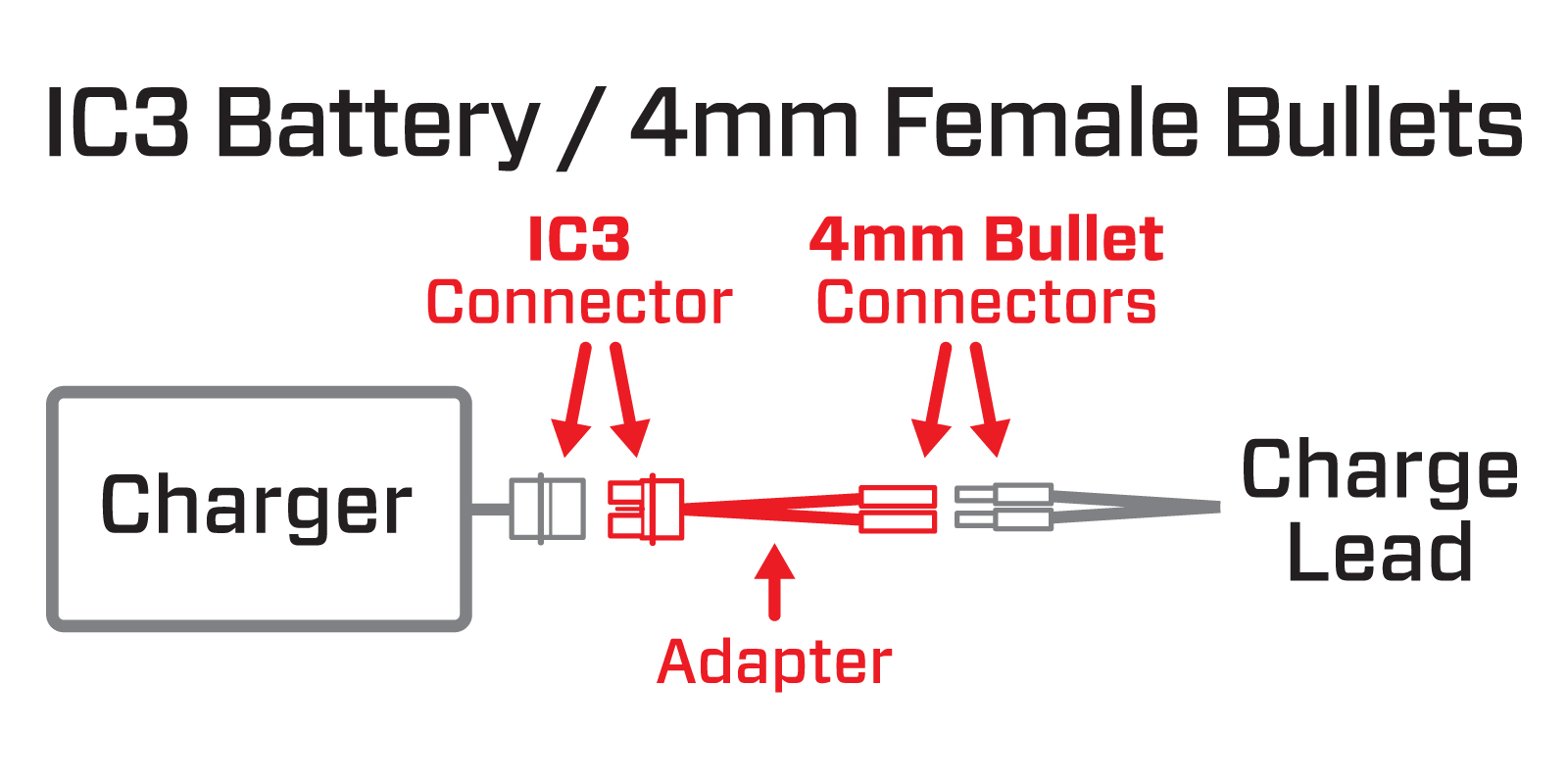 IC3 Battery / 4mm Female Bullets

IC3 Connector

4mm Bullet Connectors

Charger

Charge Lead

Adapter